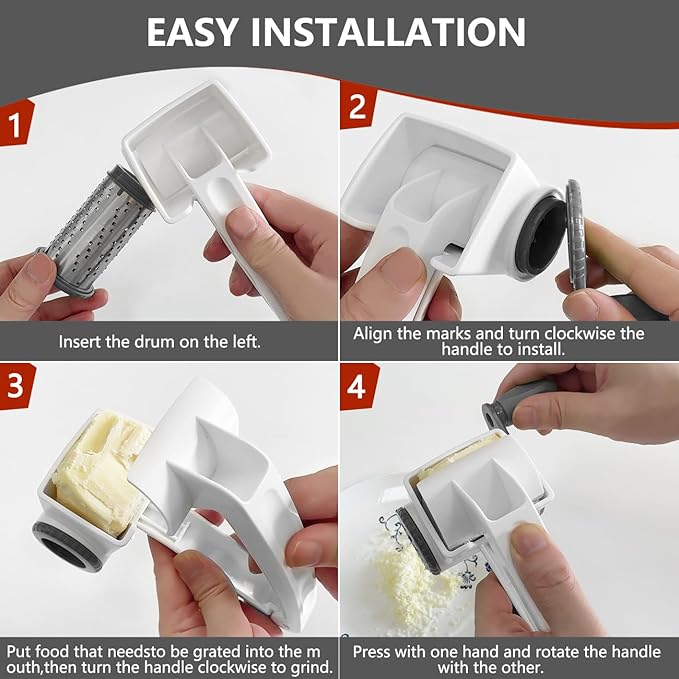 EASY INSTALLATION

1

Insert the drum on the left.

2

Align the marks and turn clockwise the handle to install.

3

Put food that needsto be grated into the m outh,then turn the handle clockwise to grind.

4

Press with one hand and rotate the handle with the other.