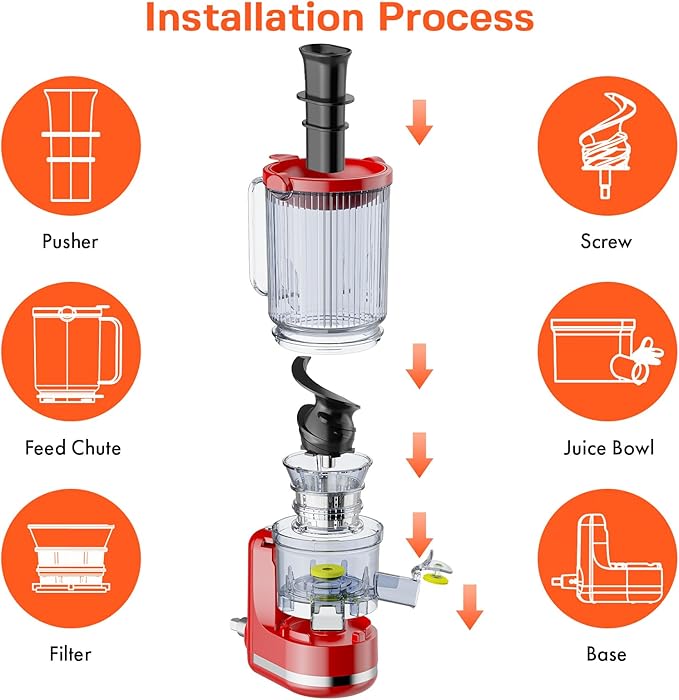 Installation Process

Pusher

Feed Chute

Filter

Screw

Juice Bowl

Base