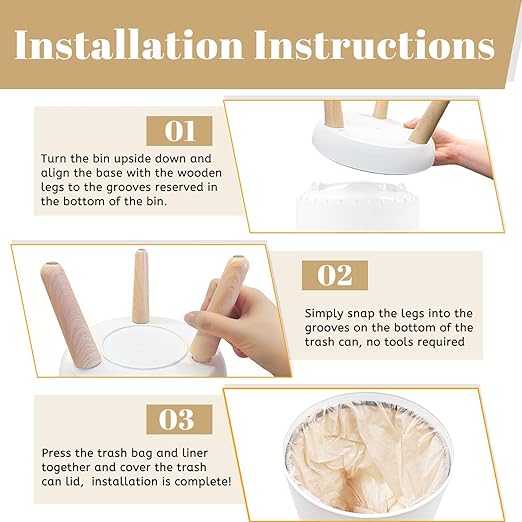 Installation Instructions

01

Turn the bin upside down and align the base with the wooden legs to the grooves reserved in the bottom of the bin.

02

Simply snap the legs into the grooves on the bottom of the trash can, no tools required

03

Press the trash bag and liner together and cover the trash can lid,  installation is complete!