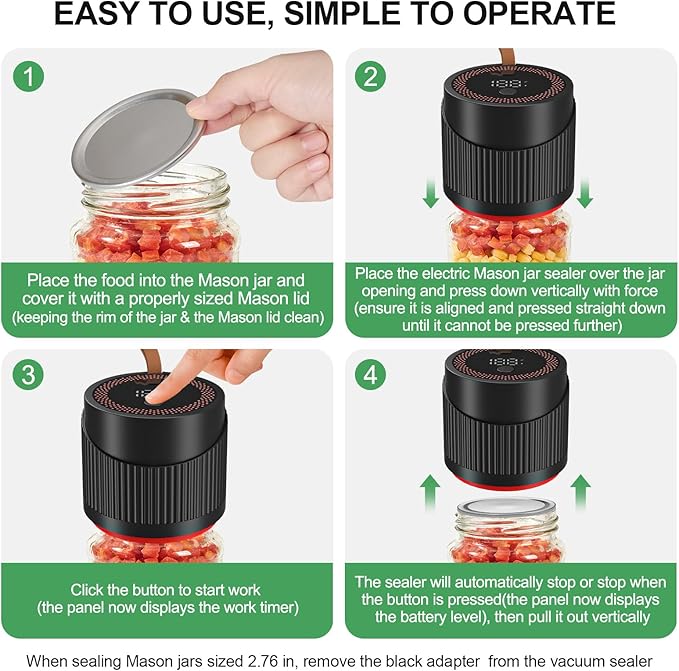 EASY TO USE, SIMPLE TO OPERATE

1

Place the food into the Mason jar and cover it with a properly sized Mason lid (keeping the rim of the jar & the Mason lid clean)

2

Place the electric Mason jar sealer over the jar opening and press down vertically with force (ensure it is aligned and pressed straight down until it cannot be pressed further)

3

Click the button to start work (the panel now displays the work timer)

4

The sealer will automatically stop or stop when the button is pressed(the panel now displays the battery level), then pull it out vertically

When sealing Mason jars sized 2.76 in, remove the black adapter from the vacuum sealer