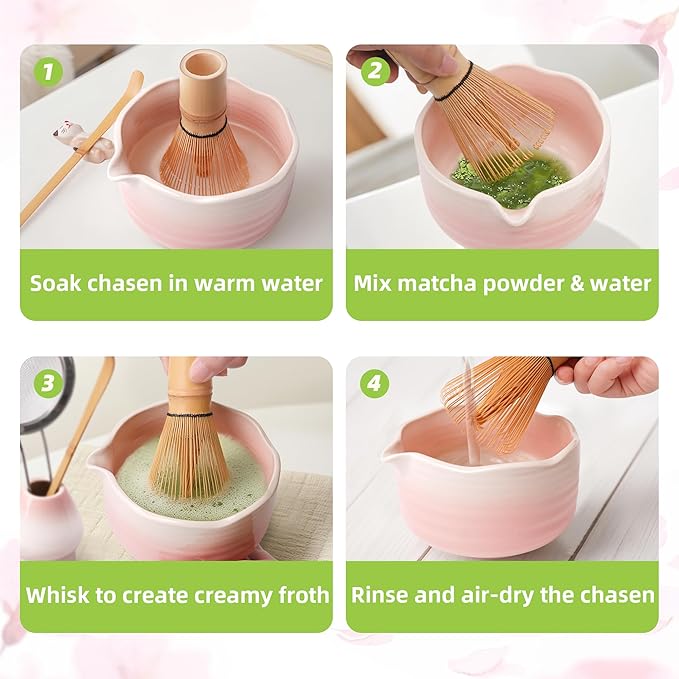 1
Soak chasen in warm water

2
Mix matcha powder & water

3
Whisk to create creamy froth

4
Rinse and air-dry the chasen