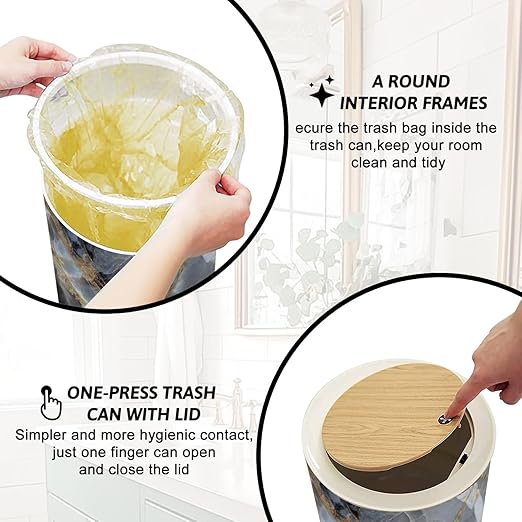 A ROUND
INTERIOR FRAMES

ecure the trash bag inside the trash can,keep your room clean and tidy

ONE-PRESS TRASH CAN WITH LID

Simpler and more hygienic contact, just one finger can open and close the lid