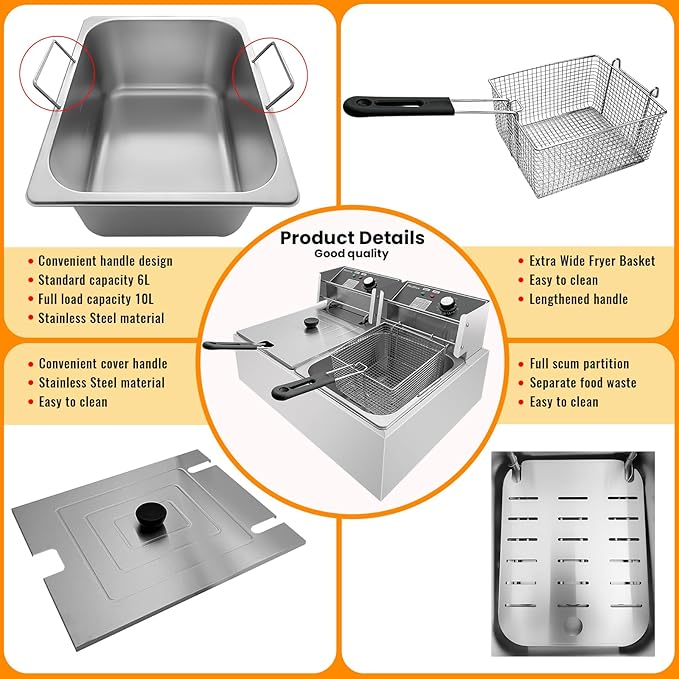 Product Details
Good quality

• Convenient handle design
• Standard capacity 6L
• Full load capacity 10L
• Stainless Steel material

• Extra Wide Fryer Basket
• Easy to clean
• Lengthened handle

• Convenient cover handle
• Stainless Steel material
• Easy to clean

• Full scum partition
• Separate food waste
• Easy to clean