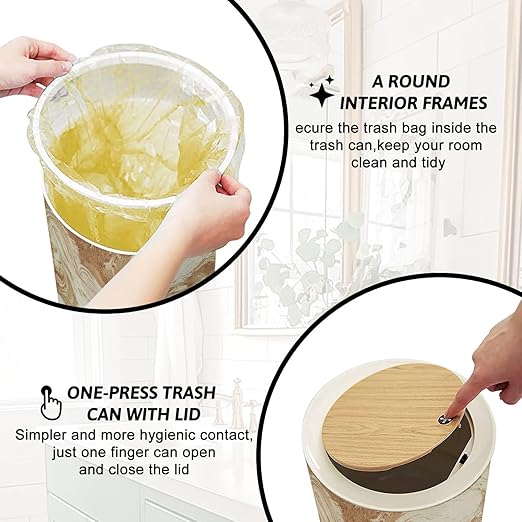 A ROUND
INTERIOR FRAMES

ecure the trash bag inside the trash can,keep your room clean and tidy

ONE-PRESS TRASH
CAN WITH LID

Simpler and more hygienic contact, just one finger can open and close the lid