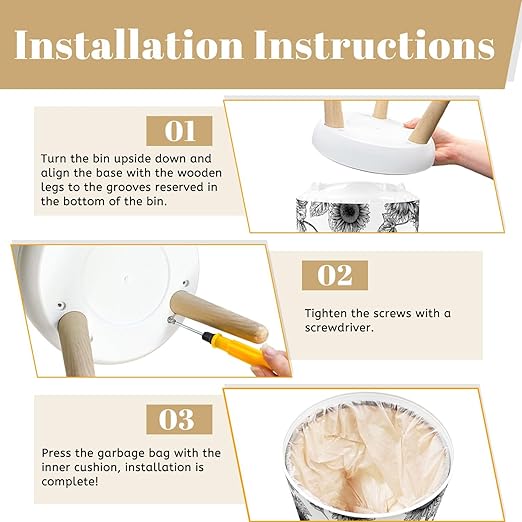 Installation Instructions

01

Turn the bin upside down and align the base with the wooden legs to the grooves reserved in the bottom of the bin.

02

Tighten the screws with a screwdriver.

03

Press the garbage bag with the inner cushion, installation is complete!