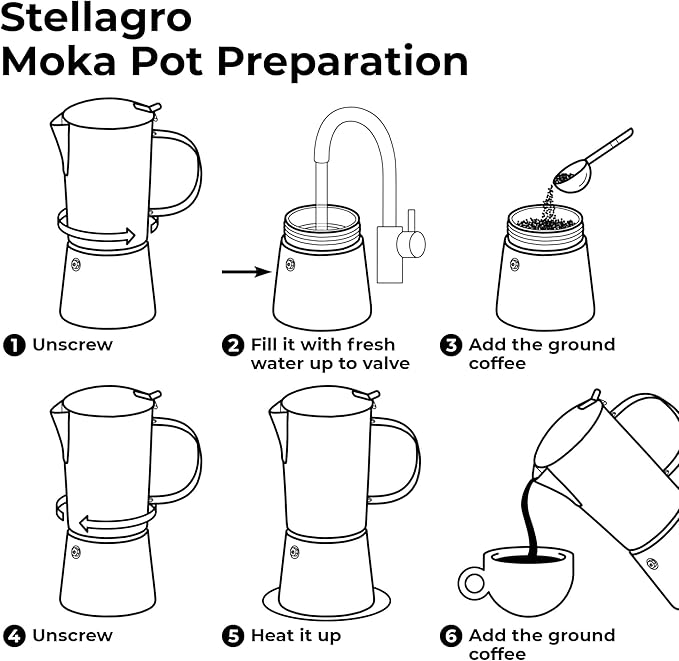 Stellagro
Moka Pot Preparation

1 Unscrew

2 Fill it with fresh water up to valve

3 Add the ground coffee

4 Unscrew

5 Heat it up

6 Add the ground coffee