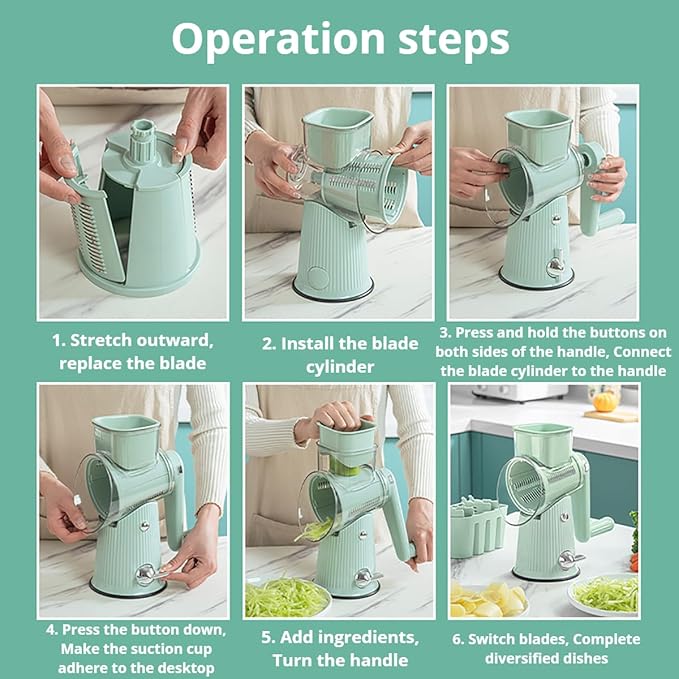 Operation steps

1. Stretch outward, replace the blade

2. Install the blade cylinder

3. Press and hold the buttons on both sides of the handle, Connect the blade cylinder to the handle

4. Press the button down, Make the suction cup adhere to the desktop

5. Add ingredients, Turn the handle

6. Switch blades, Complete diversified dishes