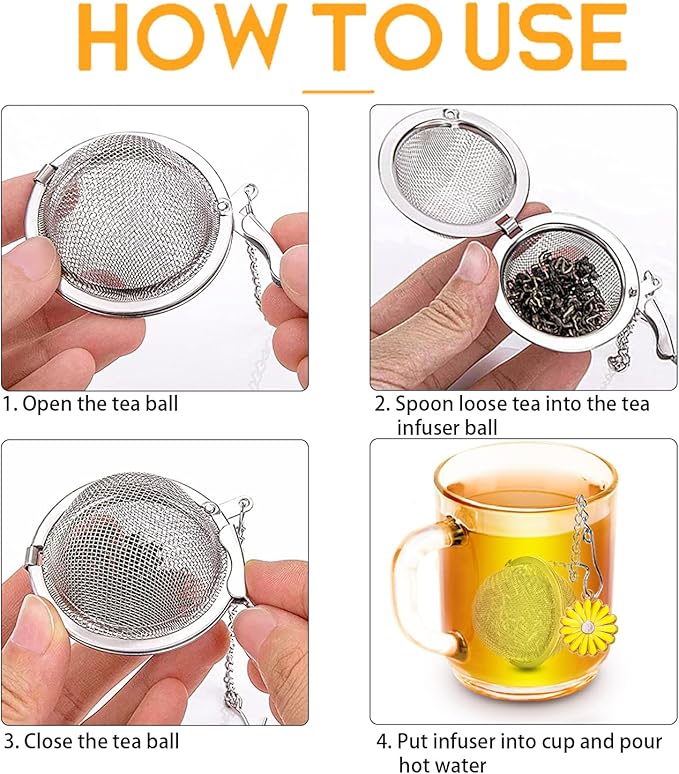 HOW TO USE

1. Open the tea ball

2. Spoon loose tea into the tea infuser ball

3. Close the tea ball

4. Put infuser into cup and pour hot water