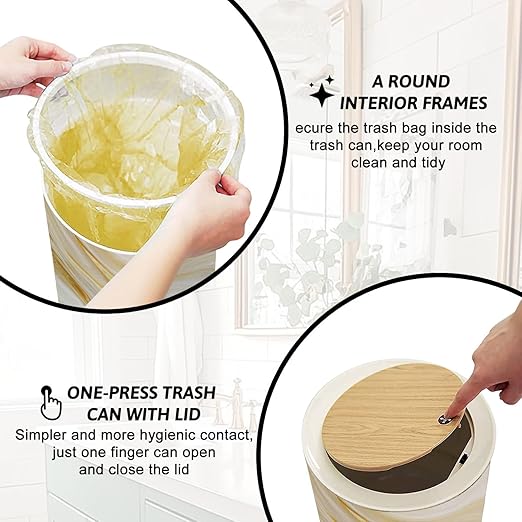 A ROUND INTERIOR FRAMES

ecure the trash bag inside the trash can,keep your room clean and tidy

ONE-PRESS TRASH CAN WITH LID

Simpler and more hygienic contact, just one finger can open and close the lid