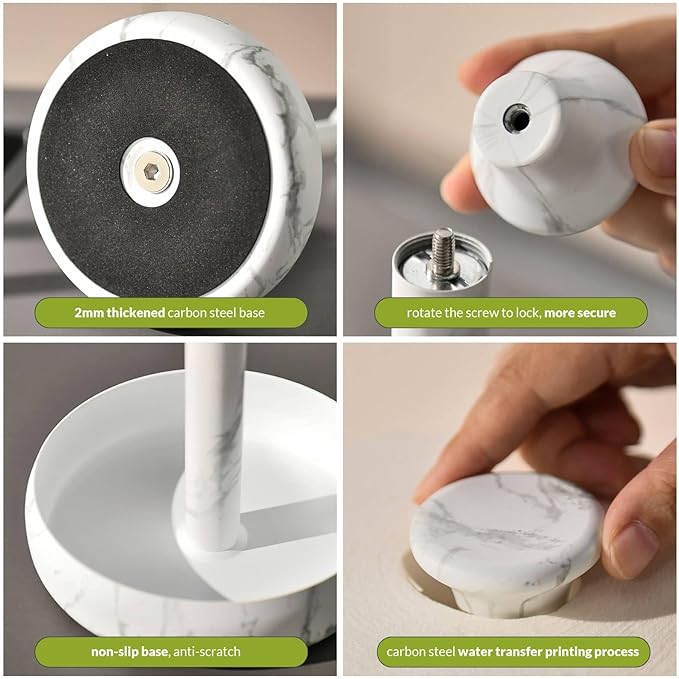 2mm thickened carbon steel base

rotate the screw to lock, more secure

non-slip base, anti-scratch

carbon steel water transfer printing process