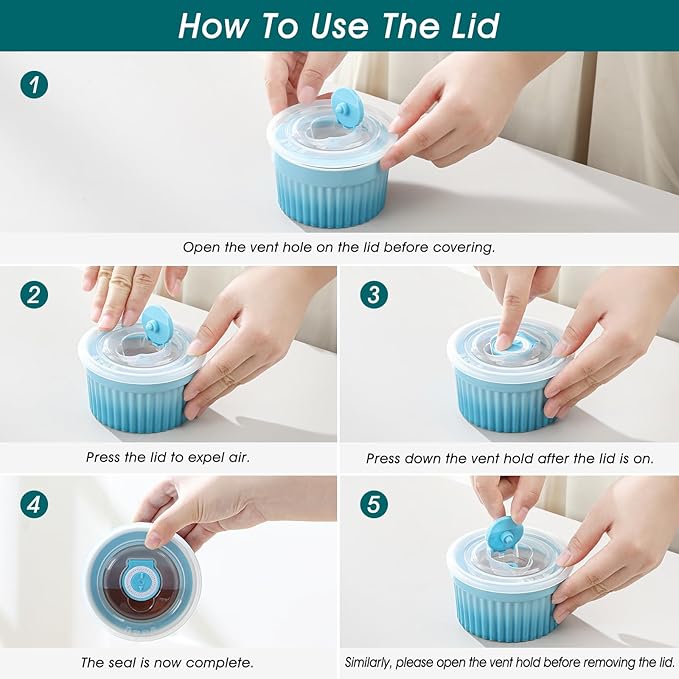 How To Use The Lid

1

Open the vent hole on the lid before covering.

2

Press the lid to expel air.

3

Press down the vent hold after the lid is on.

4

The seal is now complete.

5

Similarly, please open the vent hold before removing the lid.