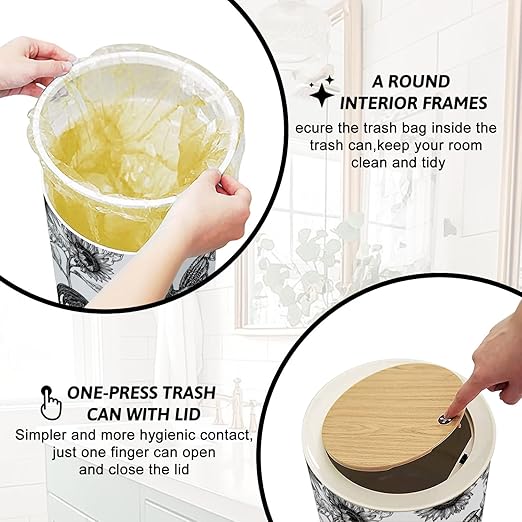 A ROUND INTERIOR FRAMES

ecure the trash bag inside the trash can,keep your room clean and tidy

ONE-PRESS TRASH CAN WITH LID

Simpler and more hygienic contact, just one finger can open and close the lid