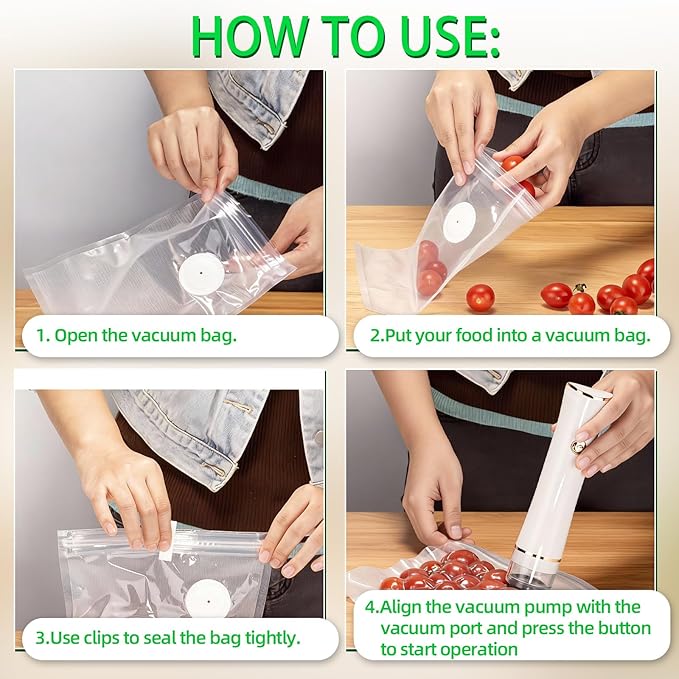 HOW TO USE:

1. Open the vacuum bag.

2.Put your food into a vacuum bag.

3.Use clips to seal the bag tightly.

4.Align the vacuum pump with the vacuum port and press the button to start operation