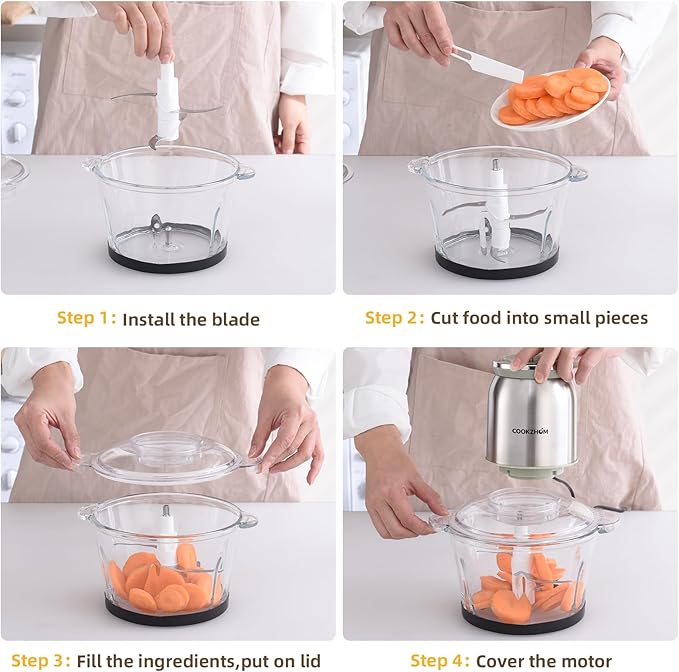 Step 1: Install the blade

Step 2: Cut food into small pieces

COOKZHOM

Step 3: Fill the ingredients,put on lid

Step 4: Cover the motor