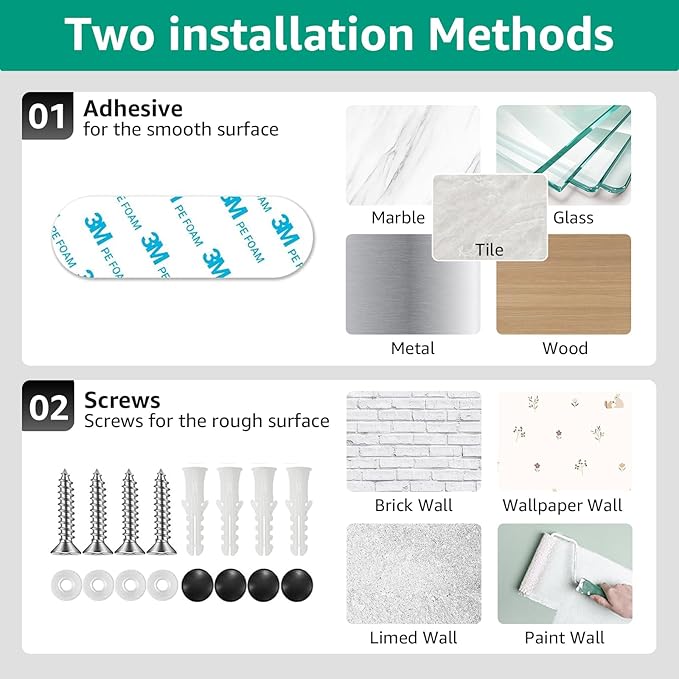 Two installation Methods

01 Adhesive
for the smooth surface

3M PE FOAM 3M PE FOAM 3M PE FOAM 3M PE FOAM 3M PE FOAM

Marble
Glass
Tile
Metal
Wood

02 Screws
Screws for the rough surface

Brick Wall
Wallpaper Wall
Limed Wall
Paint Wall