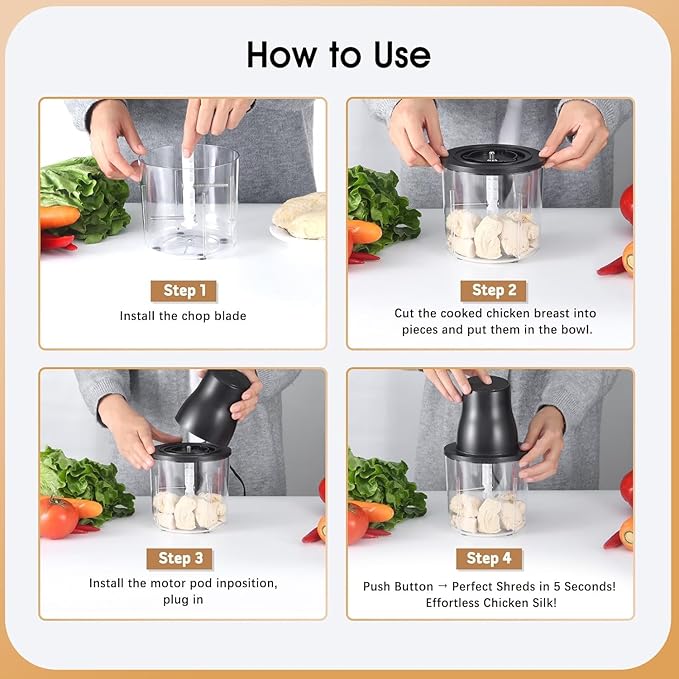 How to Use

Step 1
Install the chop blade

Step 2
Cut the cooked chicken breast into pieces and put them in the bowl.

Step 3
Install the motor pod inposition, plug in

Step 4
Push Button → Perfect Shreds in 5 Seconds! Effortless Chicken Silk!