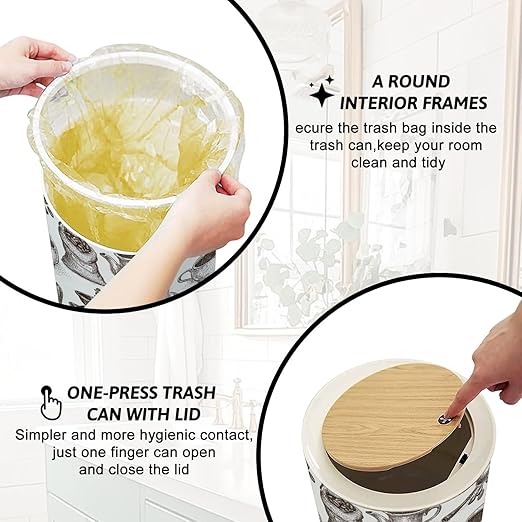 A ROUND INTERIOR FRAMES

ecure the trash bag inside the trash can,keep your room clean and tidy

ONE-PRESS TRASH CAN WITH LID

Simpler and more hygienic contact, just one finger can open and close the lid