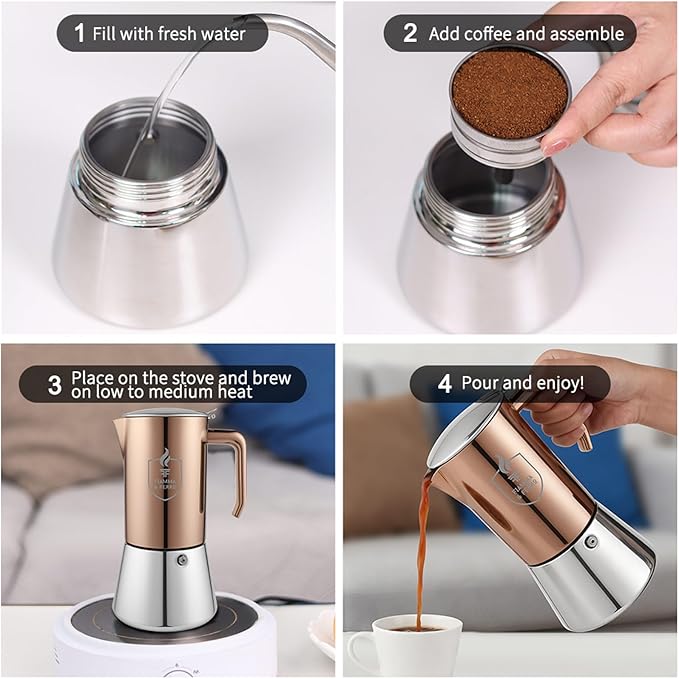 1 Fill with fresh water

2 Add coffee and assemble

3 Place on the stove and brew on low to medium heat

FIAMMA & FERRO

4 Pour and enjoy!