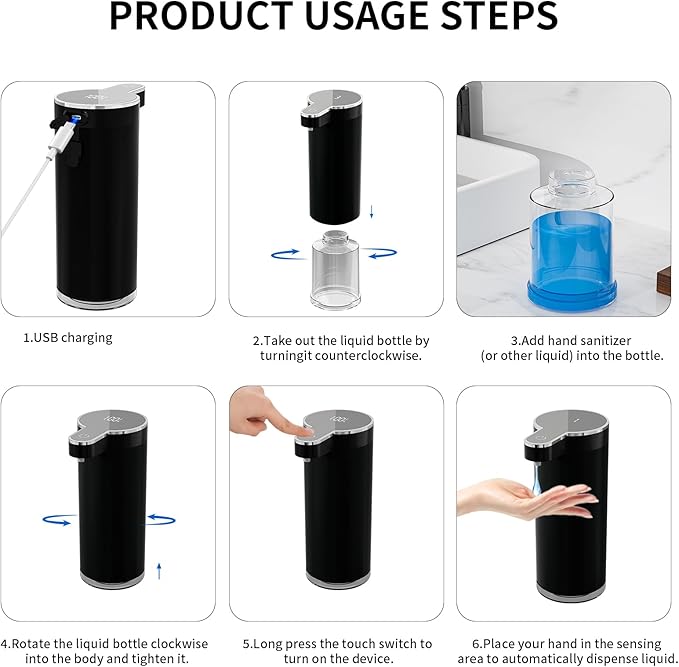 PRODUCT USAGE STEPS

1.USB charging

2.Take out the liquid bottle by turningit counterclockwise.

3.Add hand sanitizer (or other liquid) into the bottle.

4.Rotate the liquid bottle clockwise into the body and tighten it.

5.Long press the touch switch to turn on the device.

6.Place your hand in the sensing area to automatically dispense liquid.