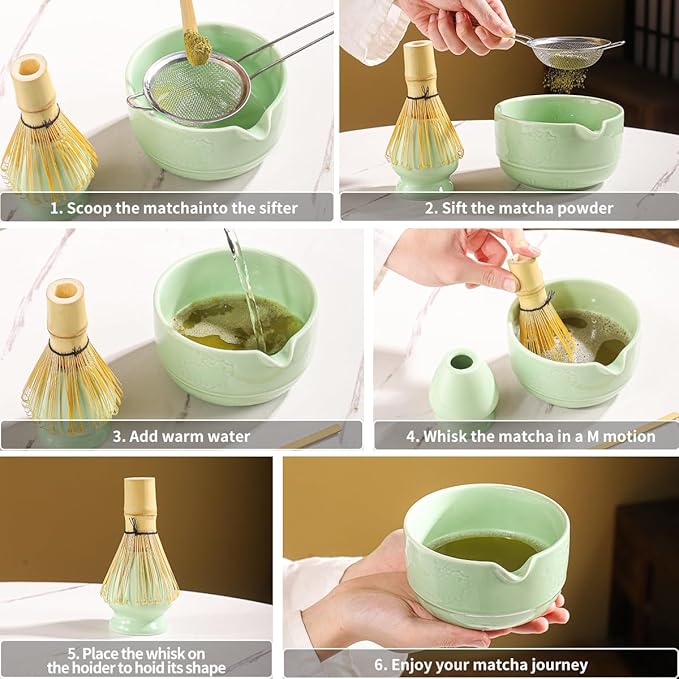 1. Scoop the matchainto the sifter

2. Sift the matcha powder

3. Add warm water

4. Whisk the matcha in a M motion

5. Place the whisk on the hoider to hoid its shape

6. Enjoy your matcha journey