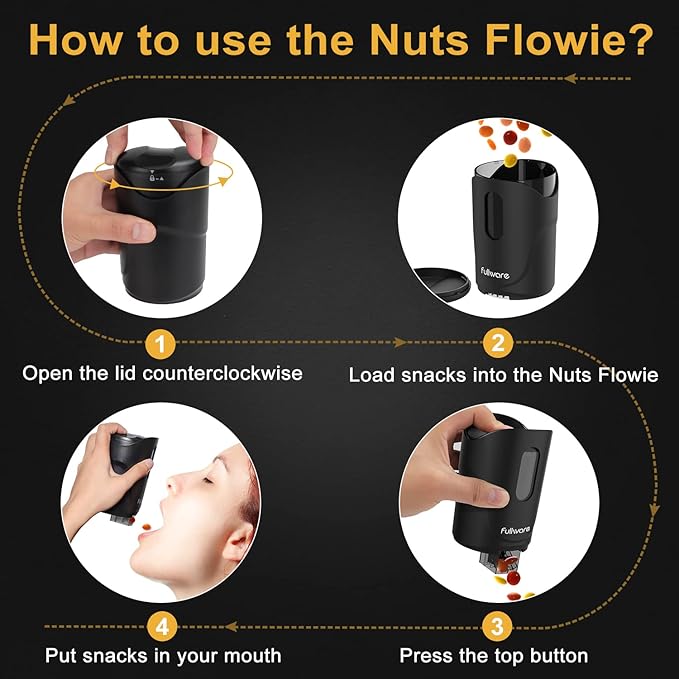 How to use the Nuts Flowie?

fullware

1
Open the lid counterclockwise

2
Load snacks into the Nuts Flowie

fullware

4
Put snacks in your mouth

3
Press the top button