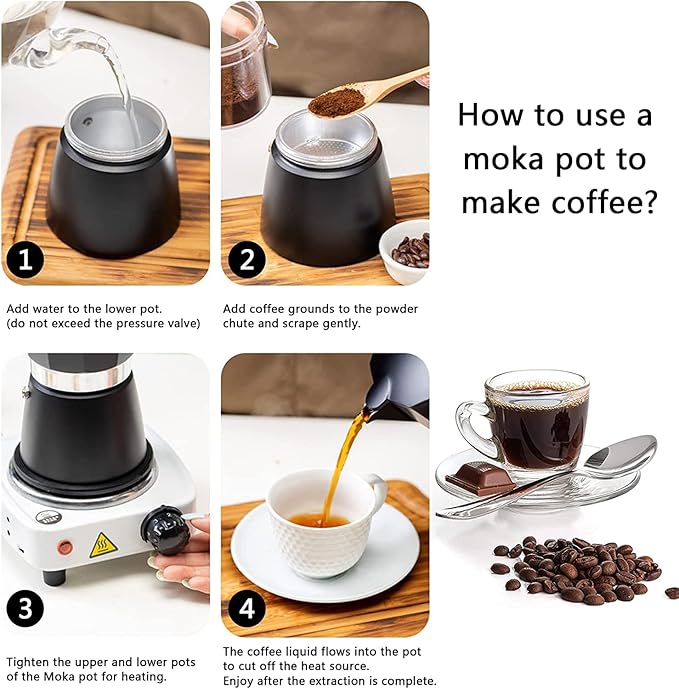 How to use a moka pot to make coffee?

1

Add water to the lower pot.
(do not exceed the pressure valve)

2

Add coffee grounds to the powder chute and scrape gently.

3

Tighten the upper and lower pots of the Moka pot for heating.

4

The coffee liquid flows into the pot to cut off the heat source.
Enjoy after the extraction is complete.