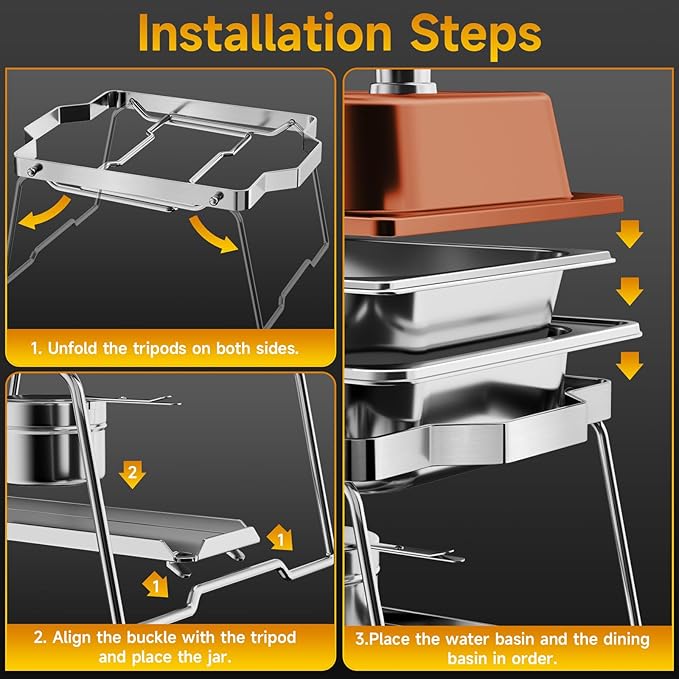 Installation Steps

1. Unfold the tripods on both sides.

2

1

1

2. Align the buckle with the tripod and place the jar.

3.Place the water basin and the dining basin in order.