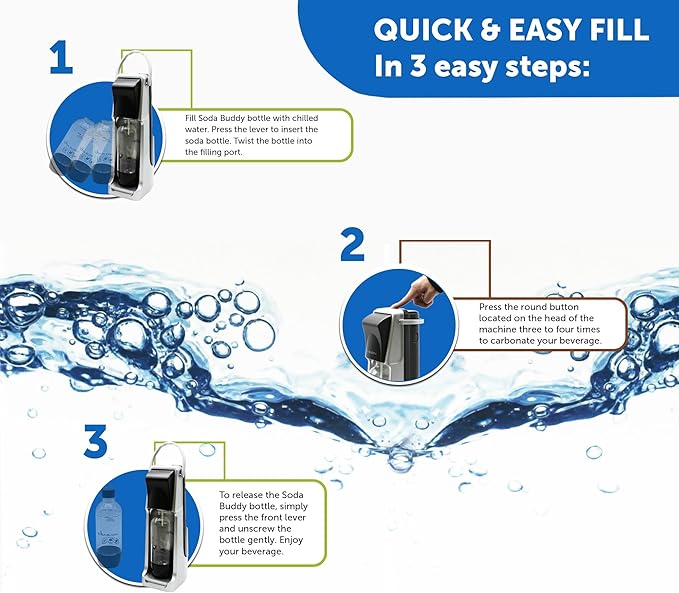 QUICK & EASY FILL
In 3 easy steps:

1

Fill Soda Buddy bottle with chilled water. Press the lever to insert the soda bottle. Twist the bottle into the filling port.

2

Press the round button located on the head of the machine three to four times to carbonate your beverage.

3

To release the Soda Buddy bottle, simply press the front lever and unscrew the bottle gently. Enjoy your beverage.