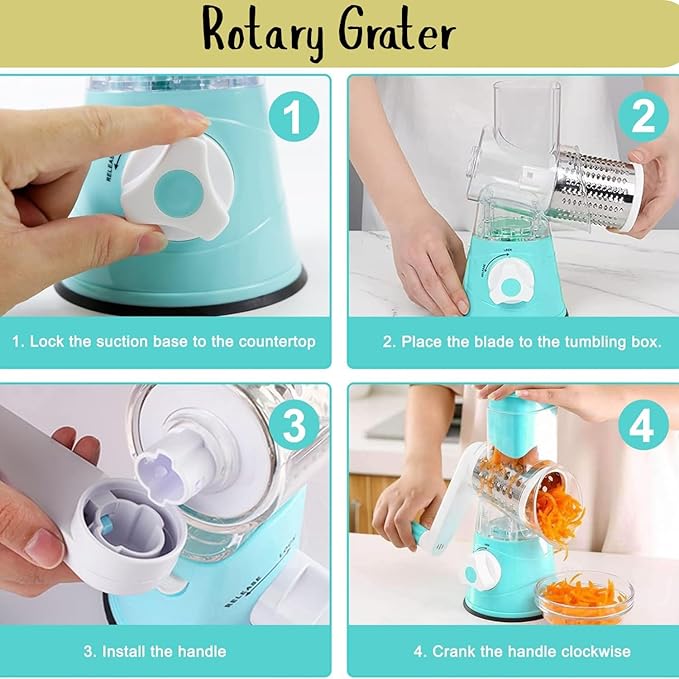 Rotary Grater

1

RELEASE

1. Lock the suction base to the countertop

2

LOCK

2. Place the blade to the tumbling box.

3

RELEASE LOCK

3. Install the handle

4

4. Crank the handle clockwise