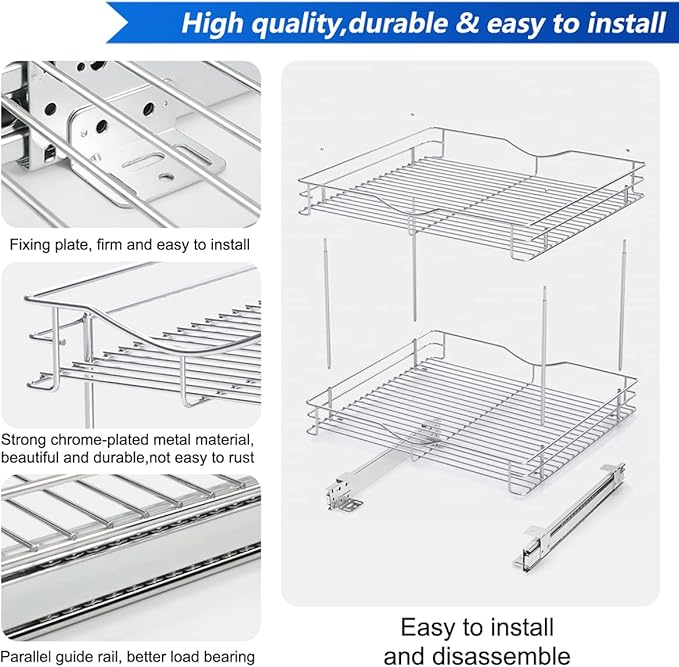 High quality,durable & easy to install

Fixing plate, firm and easy to install

Strong chrome-plated metal material, beautiful and durable,not easy to rust

Parallel guide rail, better load bearing

Easy to install and disassemble