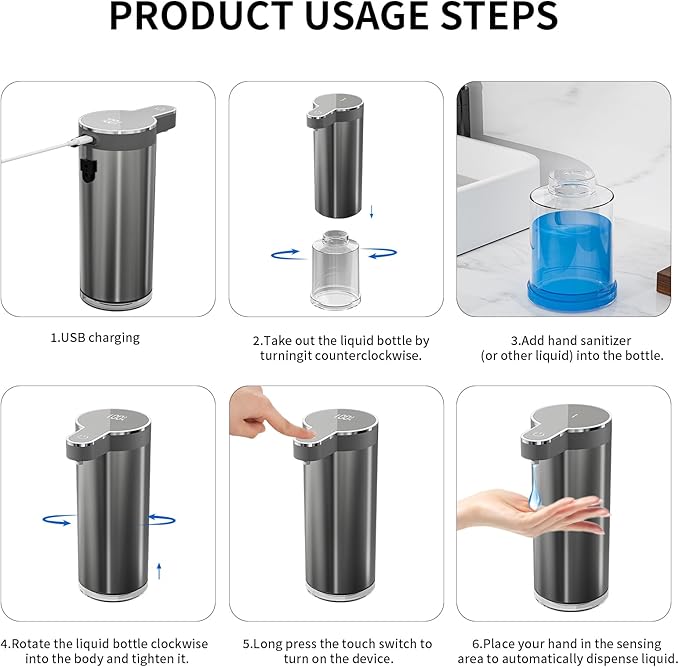 PRODUCT USAGE STEPS

1.USB charging

2.Take out the liquid bottle by turningit counterclockwise.

3.Add hand sanitizer (or other liquid) into the bottle.

4.Rotate the liquid bottle clockwise into the body and tighten it.

5.Long press the touch switch to turn on the device.

6.Place your hand in the sensing area to automatically dispense liquid.