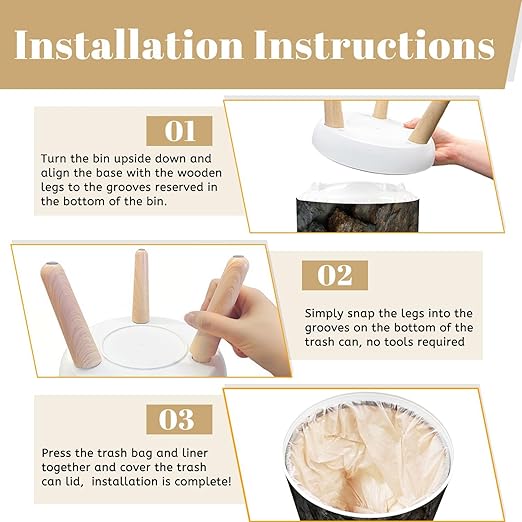 Installation Instructions

01

Turn the bin upside down and align the base with the wooden legs to the grooves reserved in the bottom of the bin.

02

Simply snap the legs into the grooves on the bottom of the trash can, no tools required

03

Press the trash bag and liner together and cover the trash can lid,  installation is complete!