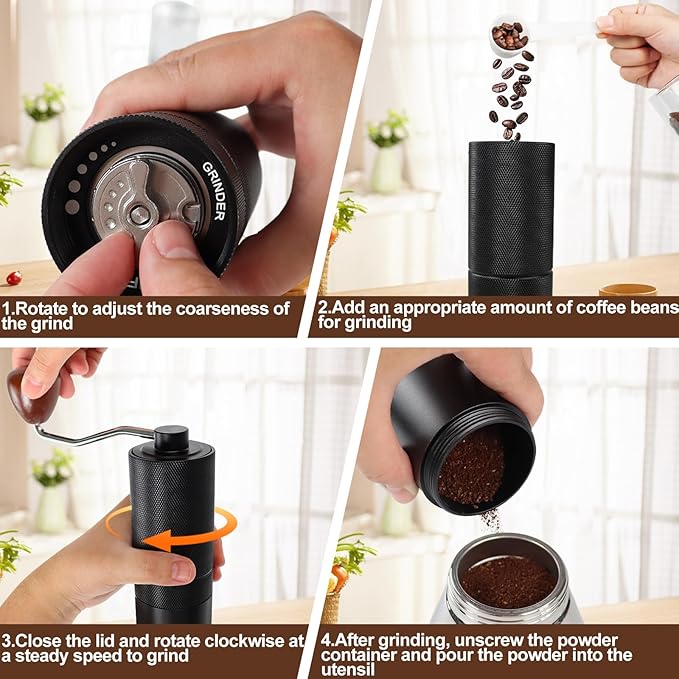 GRINDER

1.Rotate to adjust the coarseness of the grind

2.Add an appropriate amount of coffee beans for grinding

3.Close the lid and rotate clockwise at a steady speed to grind

4.After grinding, unscrew the powder container and pour the powder into the utensil