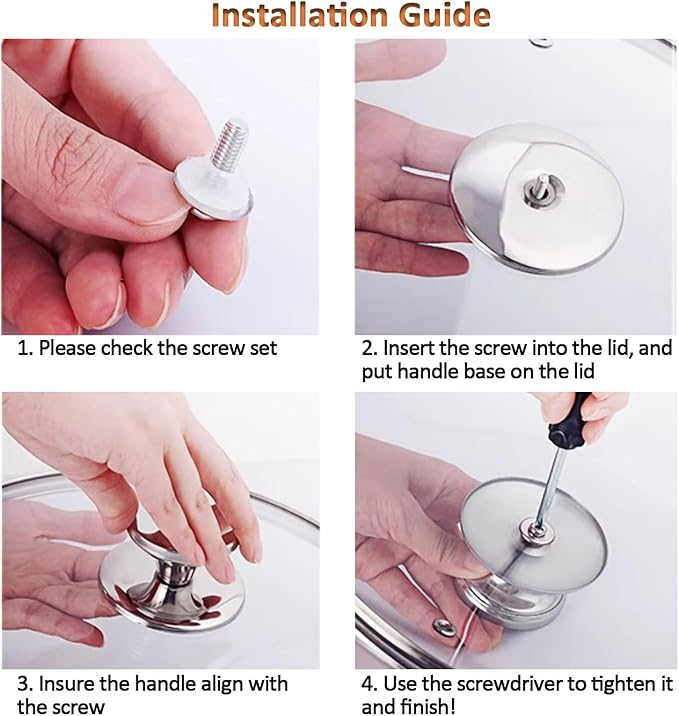 Installation Guide

1. Please check the screw set

2. Insert the screw into the lid, and put handle base on the lid

3. Insure the handle align with the screw

4. Use the screwdriver to tighten it and finish!