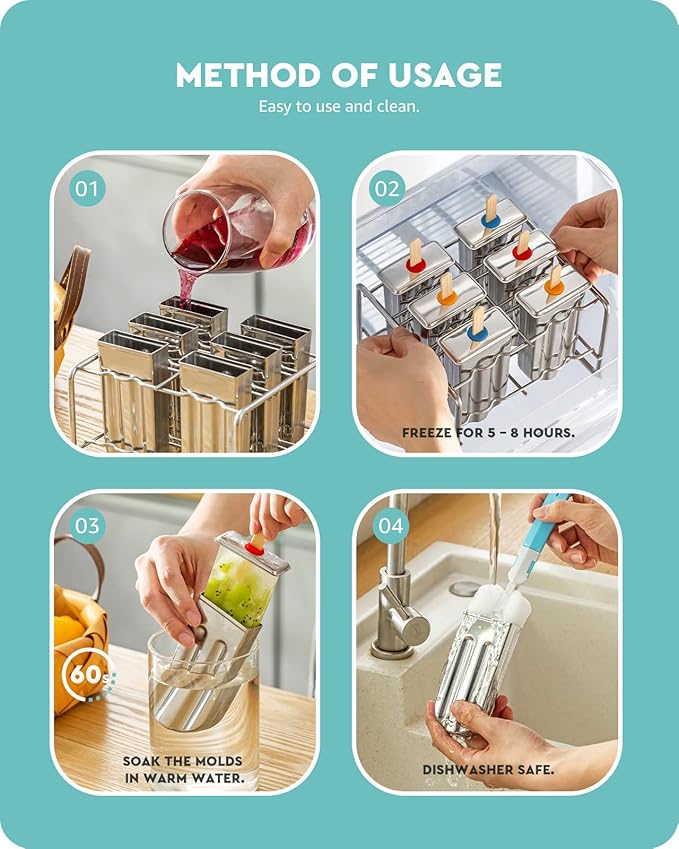 METHOD OF USAGE
Easy to use and clean.

01

02

FREEZE FOR 5 – 8 HOURS.

03

60s

SOAK THE MOLDS IN WARM WATER.

04

DISHWASHER SAFE.