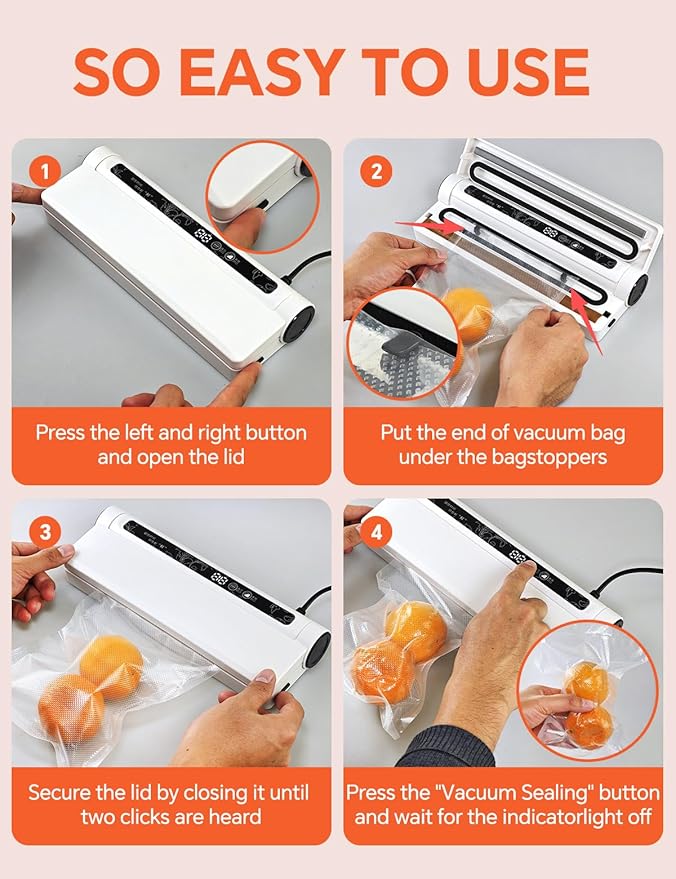 SO EASY TO USE

1

Press the left and right button and open the lid

2

Put the end of vacuum bag under the bagstoppers

3

Secure the lid by closing it until two clicks are heard

4

Press the "Vacuum Sealing" button and wait for the indicatorlight off