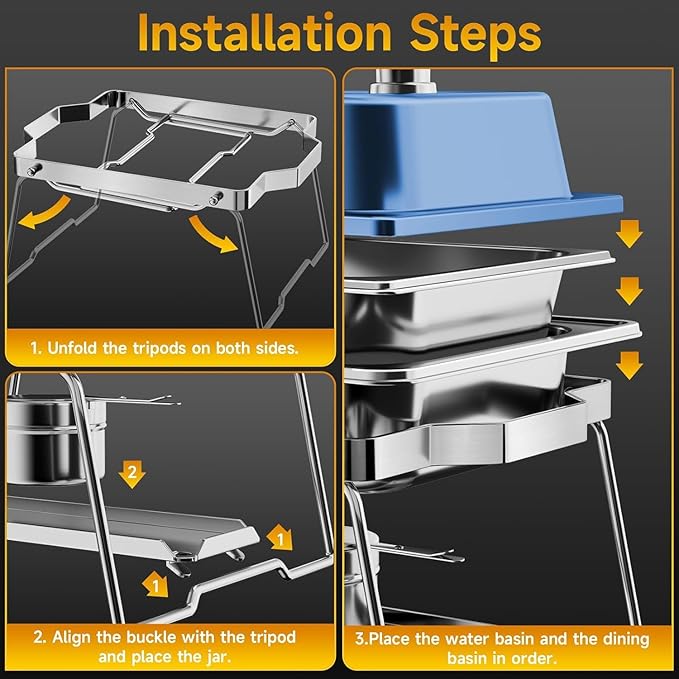 Installation Steps

1. Unfold the tripods on both sides.

2

1

1

2. Align the buckle with the tripod and place the jar.

3.Place the water basin and the dining basin in order.