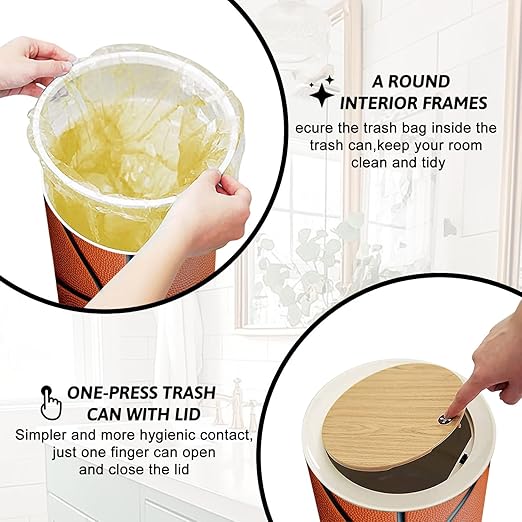 A ROUND INTERIOR FRAMES

ecure the trash bag inside the trash can,keep your room clean and tidy

ONE-PRESS TRASH CAN WITH LID

Simpler and more hygienic contact, just one finger can open and close the lid