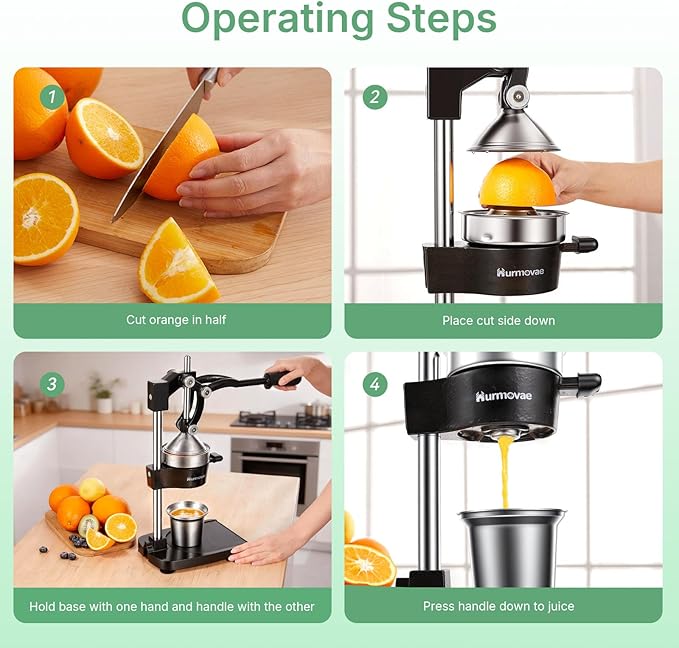 Operating Steps

1

Cut orange in half

2

Hurmovae

Place cut side down

3

Hurmovae

Hold base with one hand and handle with the other

4

Hurmovae

Press handle down to juice