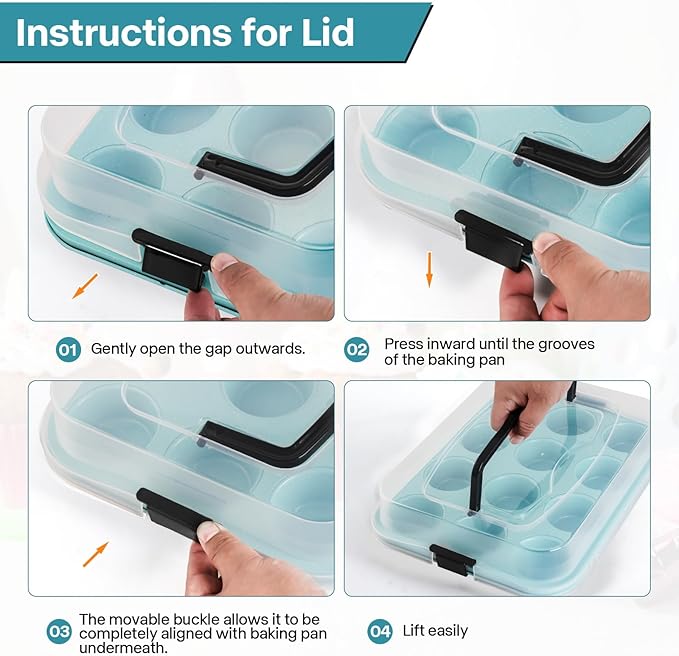 Instructions for Lid

01 Gently open the gap outwards.

02 Press inward until the grooves of the baking pan

03 The movable buckle allows it to be completely aligned with baking pan undermeath.

04 Lift easily