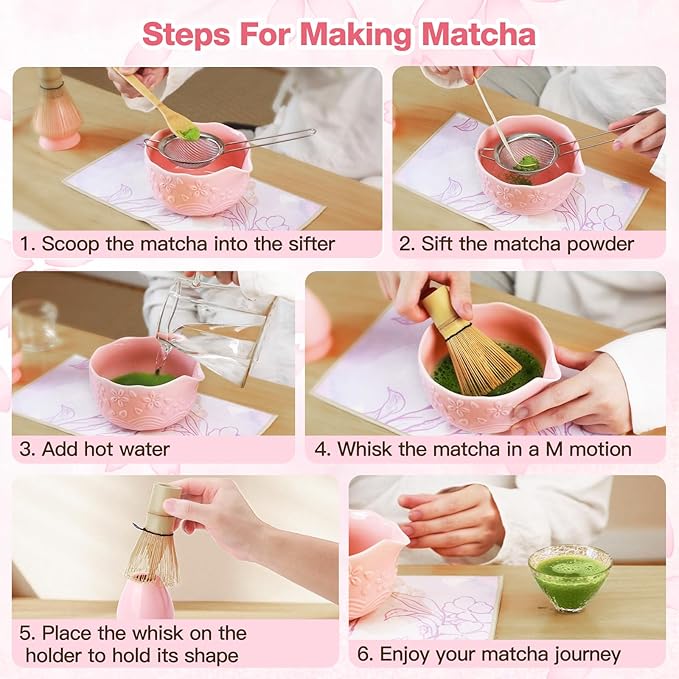 Steps For Making Matcha

1. Scoop the matcha into the sifter

2. Sift the matcha powder

3. Add hot water

4. Whisk the matcha in a M motion

5. Place the whisk on the holder to hold its shape

6. Enjoy your matcha journey