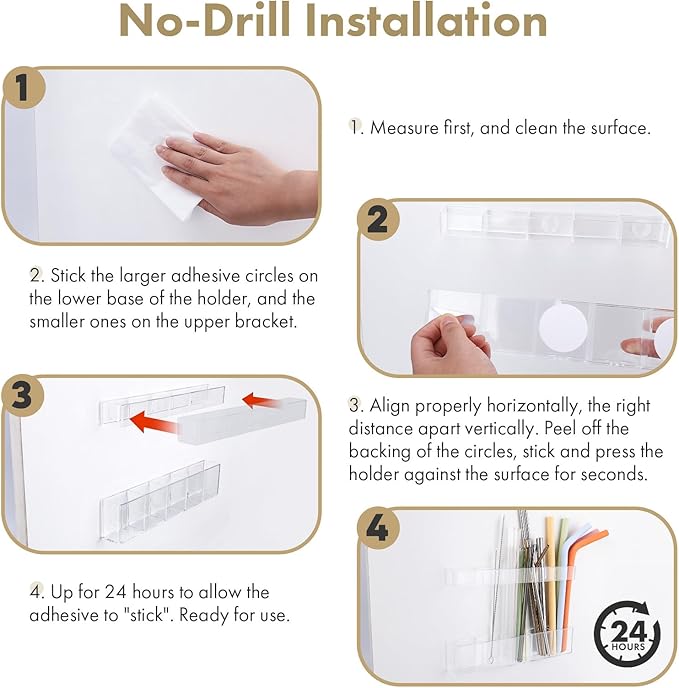 No-Drill Installation

1

1. Measure first, and clean the surface.

2

2. Stick the larger adhesive circles on the lower base of the holder, and the smaller ones on the upper bracket.

3

3. Align properly horizontally, the right distance apart vertically. Peel off the backing of the circles, stick and press the holder against the surface for seconds.

4

4. Up for 24 hours to allow the adhesive to "stick". Ready for use.

24 HOURS