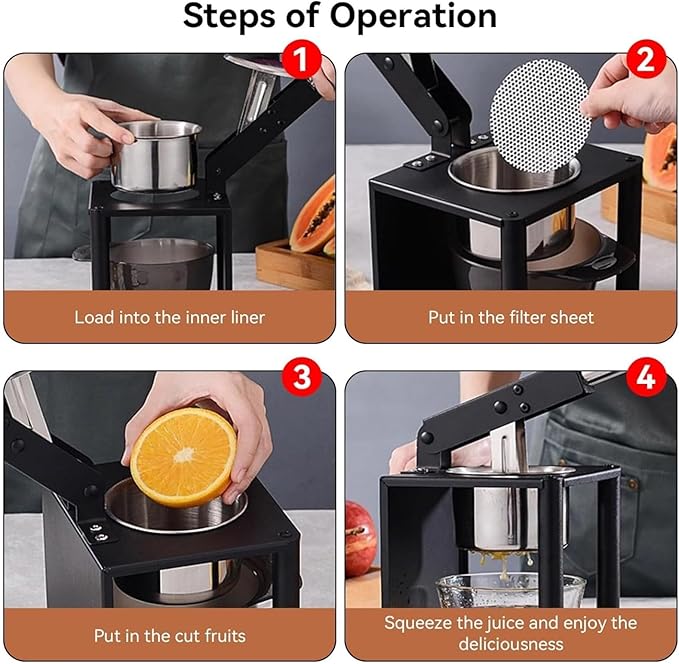 Steps of Operation

1

Load into the inner liner

2

Put in the filter sheet

3

Put in the cut fruits

4

Squeeze the juice and enjoy the deliciousness