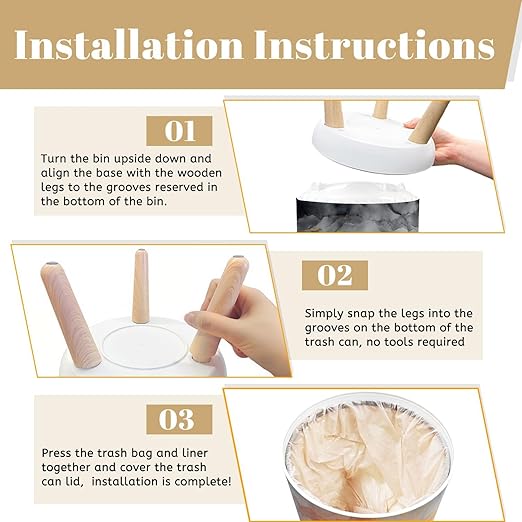 Installation Instructions

01

Turn the bin upside down and align the base with the wooden legs to the grooves reserved in the bottom of the bin.

02

Simply snap the legs into the grooves on the bottom of the trash can, no tools required

03

Press the trash bag and liner together and cover the trash can lid,  installation is complete!