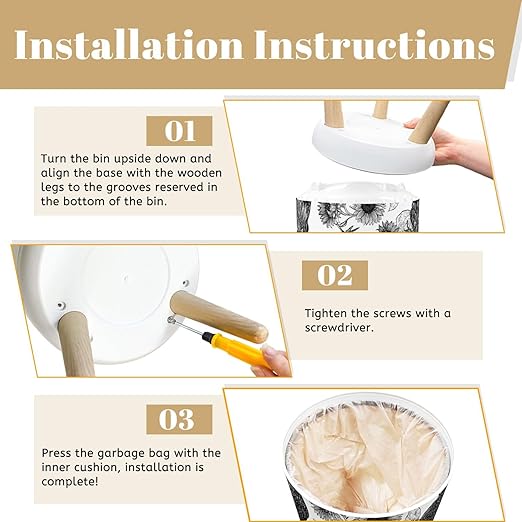 Installation Instructions

01

Turn the bin upside down and align the base with the wooden legs to the grooves reserved in the bottom of the bin.

02

Tighten the screws with a screwdriver.

03

Press the garbage bag with the inner cushion, installation is complete!