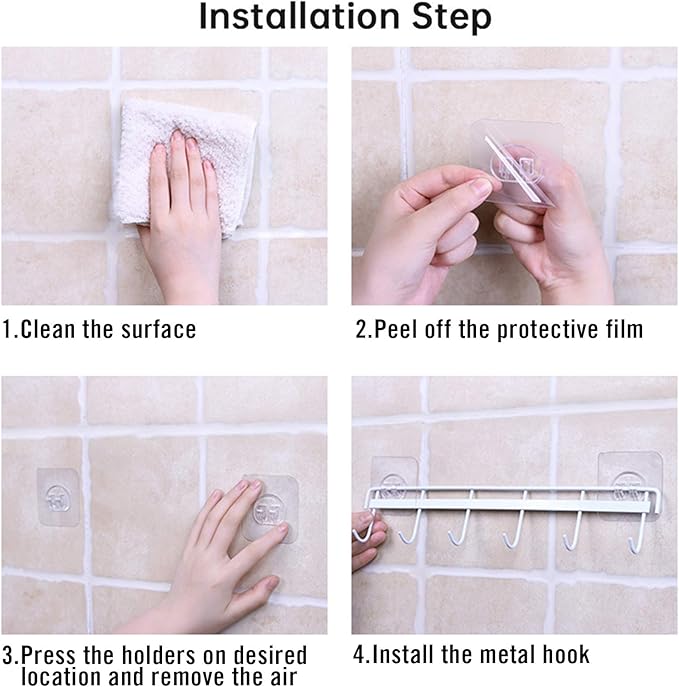 Installation Step

1.Clean the surface

2.Peel off the protective film

3.Press the holders on desired location and remove the air

4.Install the metal hook