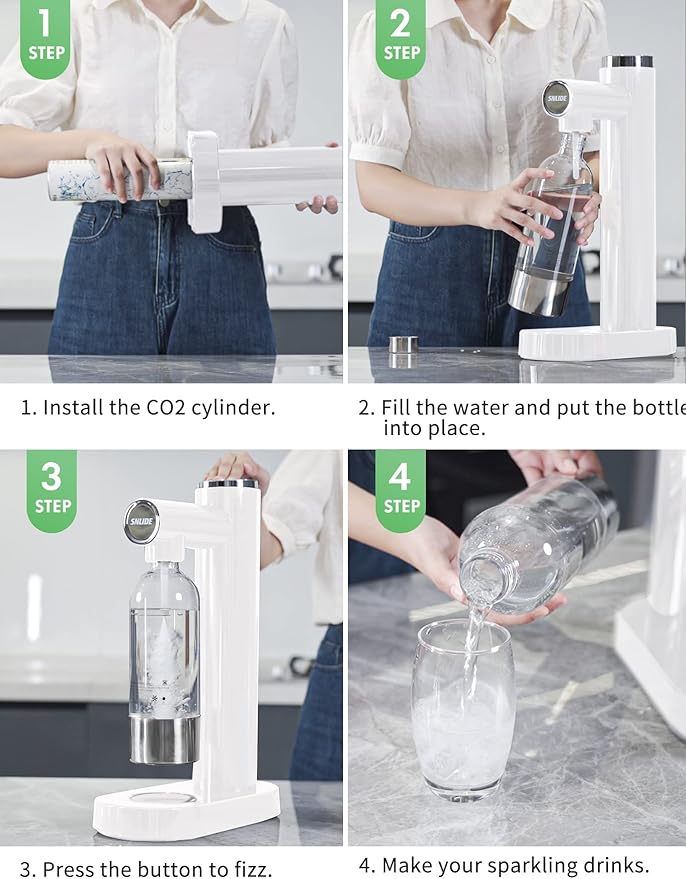 1
STEP

1. Install the CO2 cylinder.

2
STEP

SNLIDE

2. Fill the water and put the bottle into place.

3
STEP

SNLIDE

3. Press the button to fizz.

4
STEP

4. Make your sparkling drinks.