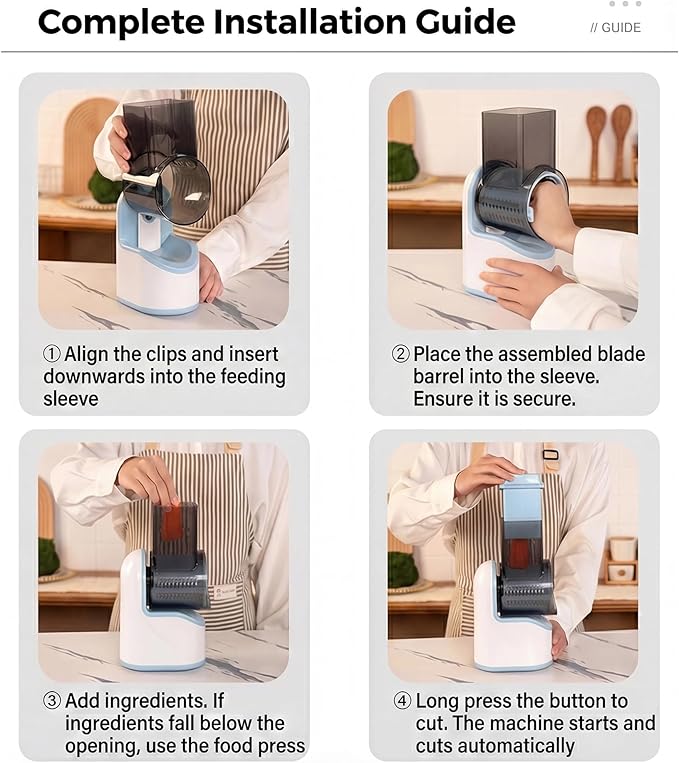 Complete Installation Guide

// GUIDE

① Align the clips and insert downwards into the feeding sleeve

② Place the assembled blade barrel into the sleeve. Ensure it is secure.

③ Add ingredients. If ingredients fall below the opening, use the food press

④ Long press the button to cut. The machine starts and cuts automatically