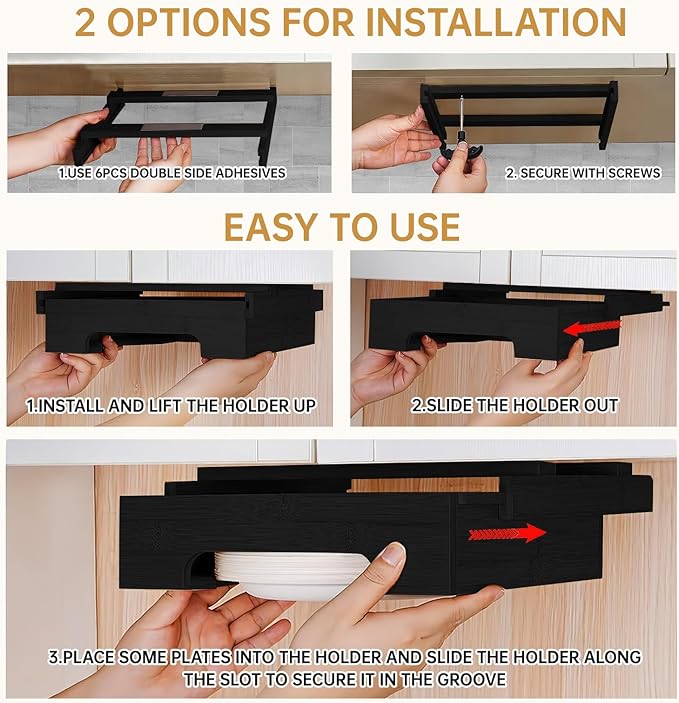 2 OPTIONS FOR INSTALLATION

1.USE 6PCS DOUBLE SIDE ADHESIVES

2. SECURE WITH SCREWS

EASY TO USE

1.INSTALL AND LIFT THE HOLDER UP

2.SLIDE THE HOLDER OUT

3.PLACE SOME PLATES INTO THE HOLDER AND SLIDE THE HOLDER ALONG THE SLOT TO SECURE IT IN THE GROOVE