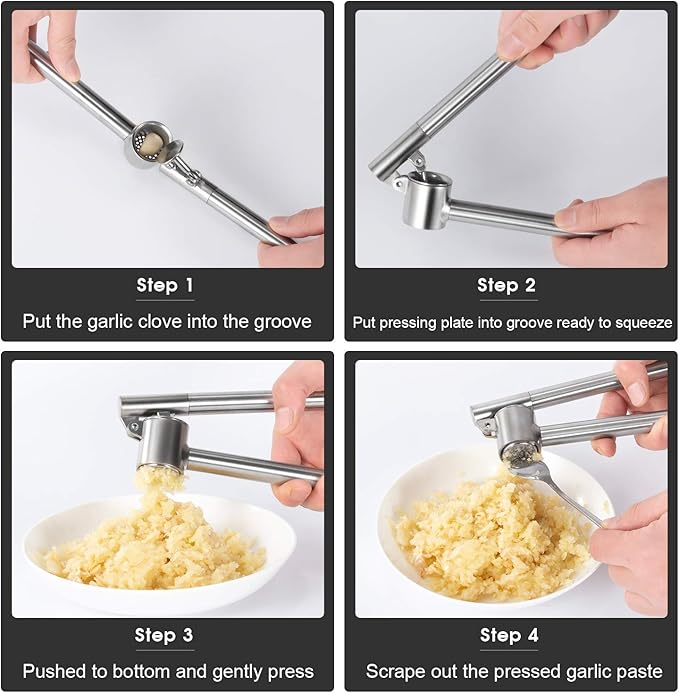 Step 1
Put the garlic clove into the groove

Step 2
Put pressing plate into groove ready to squeeze

Step 3
Pushed to bottom and gently press

Step 4
Scrape out the pressed garlic paste